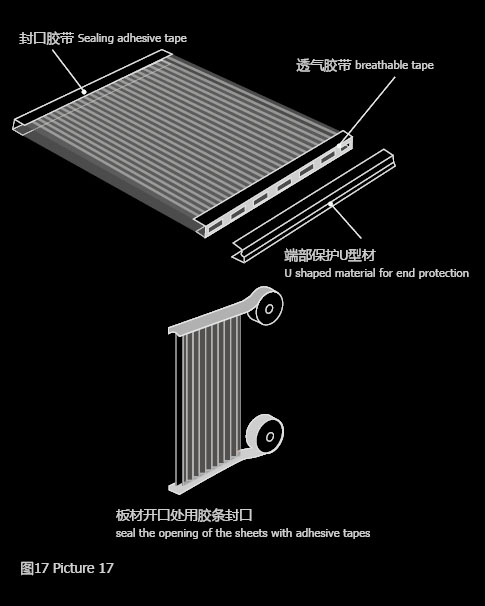 封口胶带 Sealing adhesive tape

透气胶带 breathable tape

端部保护U型材
U shaped material for end protection

板材开口处用胶条封口
seal the opening of the sheets with adhesive tapes

图17 Picture 17